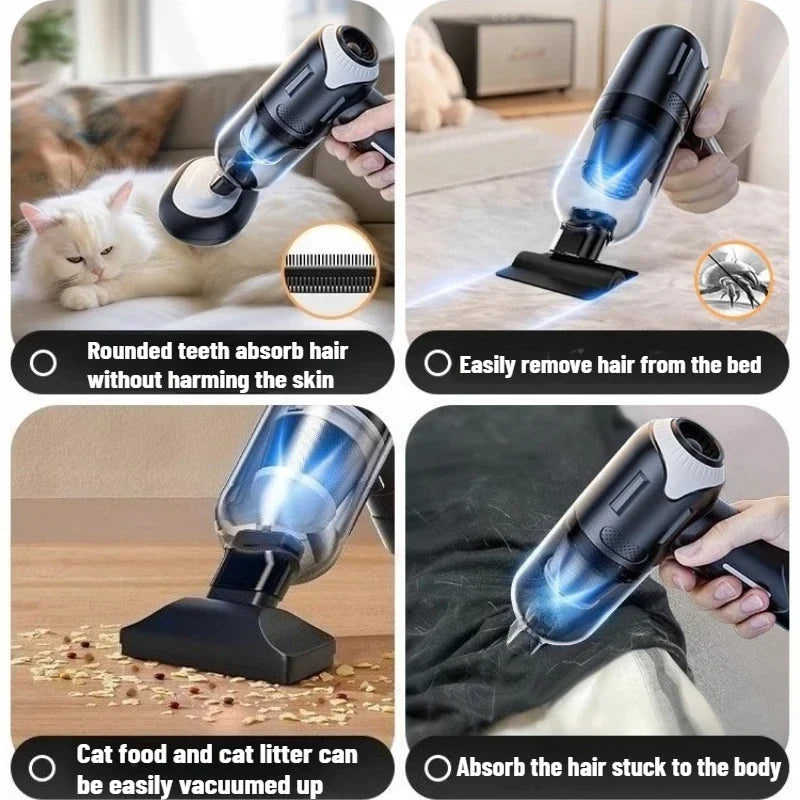 Rounded teeth absorb hair without harming the skin

Easily remove hair from the bed

Cat food and cat litter can be easily vacuumed up

Absorb the hair stuck to the body