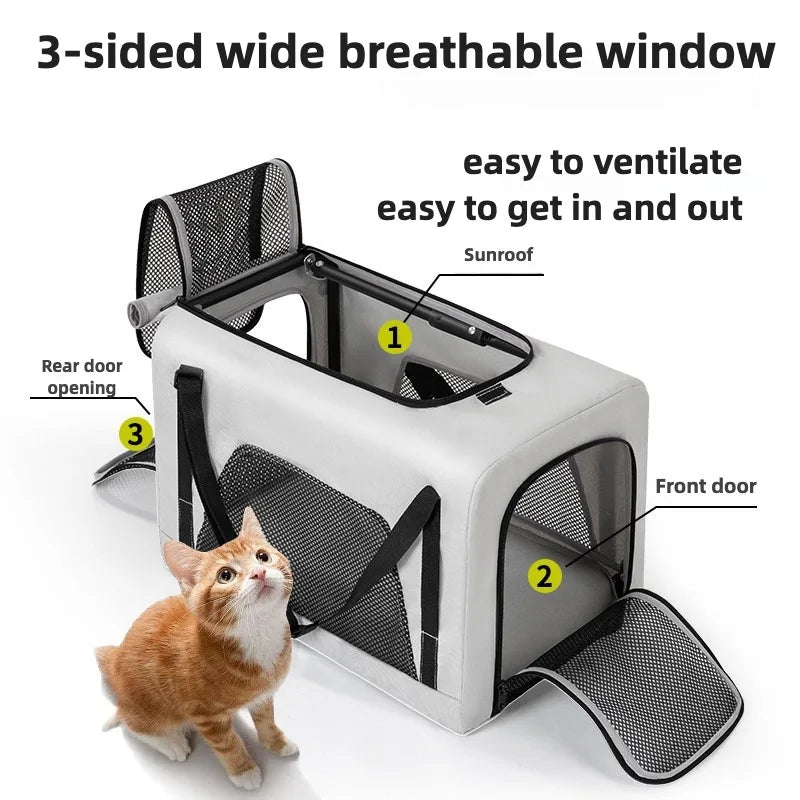 3-sided wide breathable window

easy to ventilate
easy to get in and out

Sunroof

1

Rear door opening

3

Front door

2